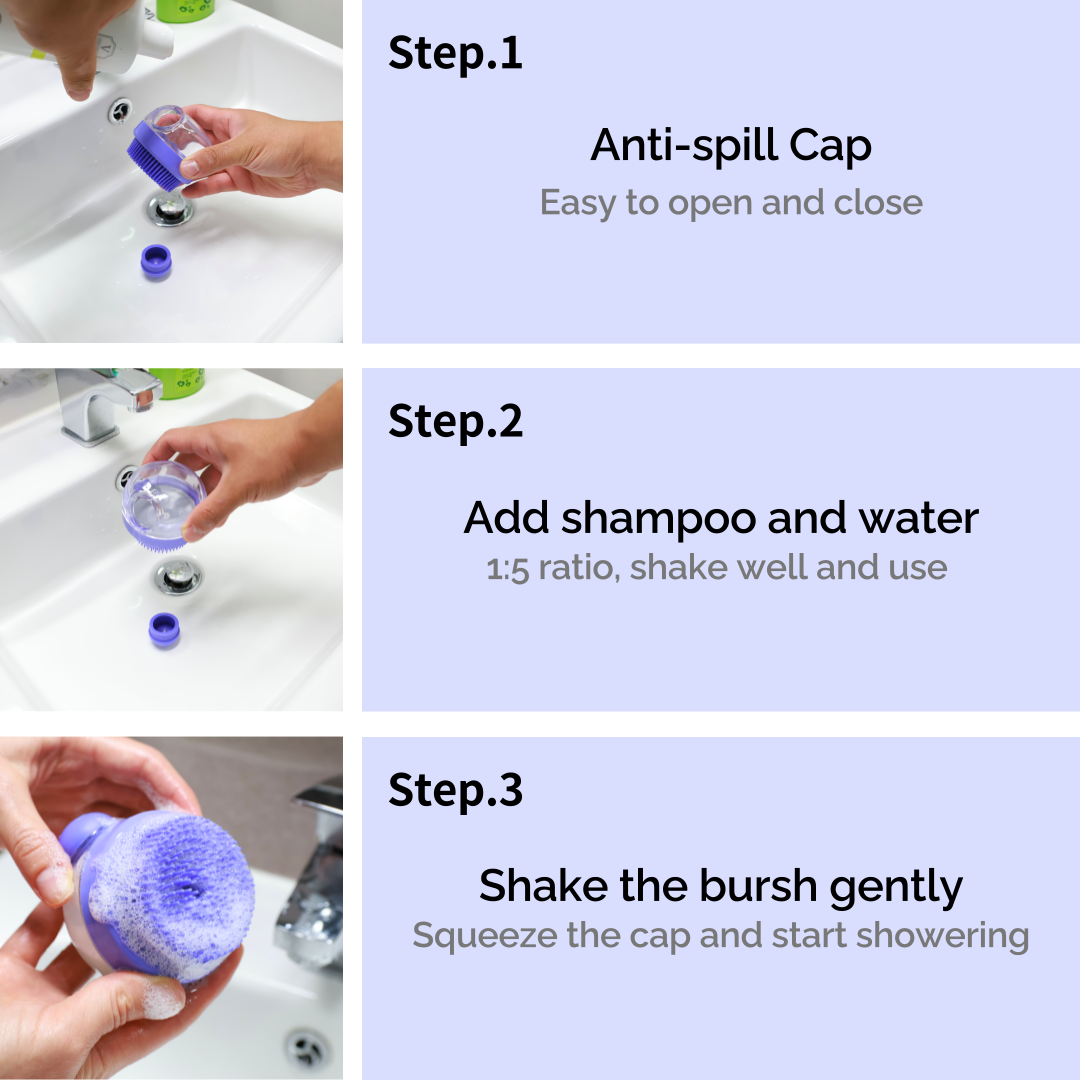 Step.1

Anti-spill Cap
Easy to open and close

Step.2

Add shampoo and water
1:5 ratio, shake well and use

Step.3

Shake the bursh gently
Squeeze the cap and start showering