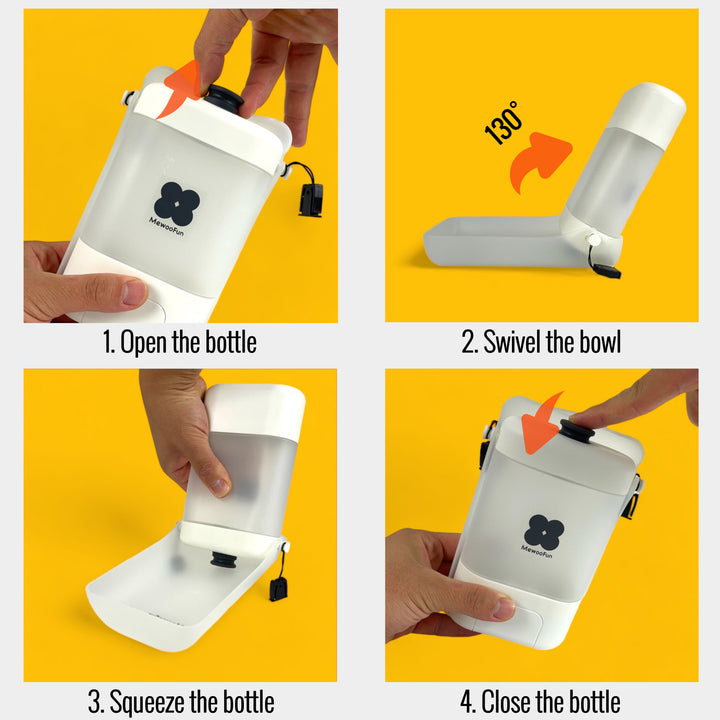 MewooFun

1. Open the bottle

130°

2. Swivel the bowl

3. Squeeze the bottle

MewooFun

4. Close the bottle