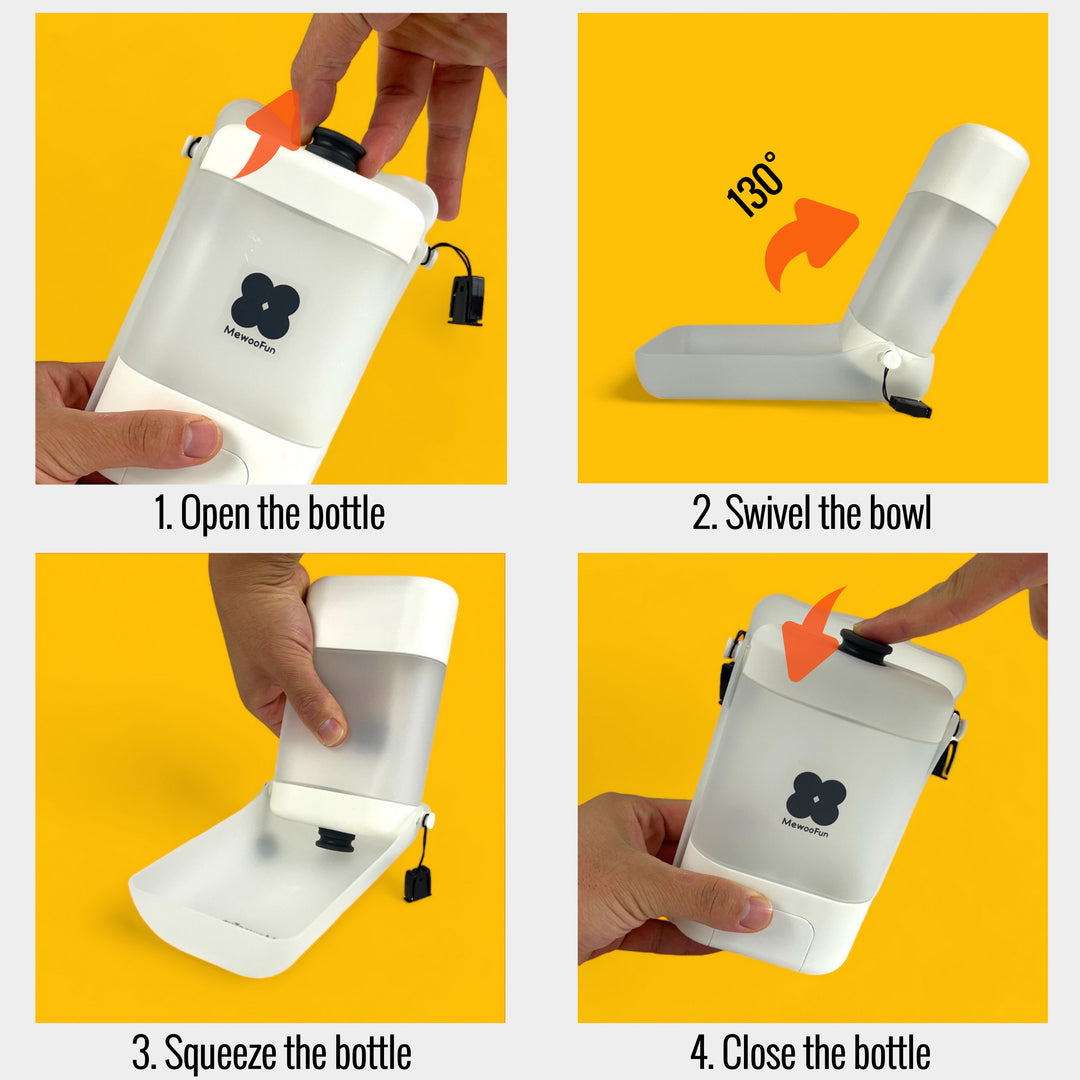 MewooFun

1. Open the bottle

130°

2. Swivel the bowl

3. Squeeze the bottle

MewooFun

4. Close the bottle